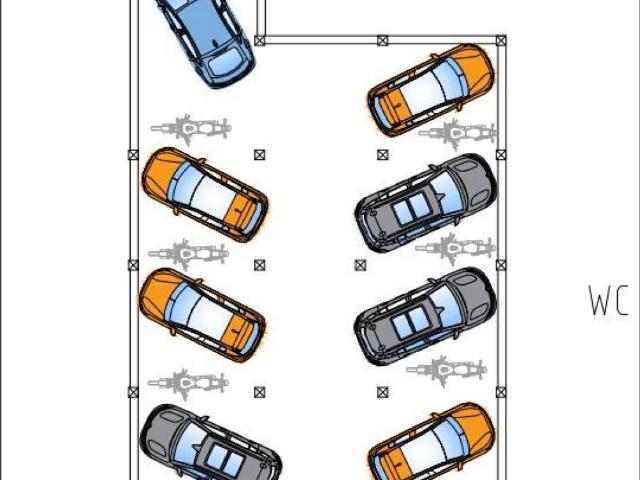 WC