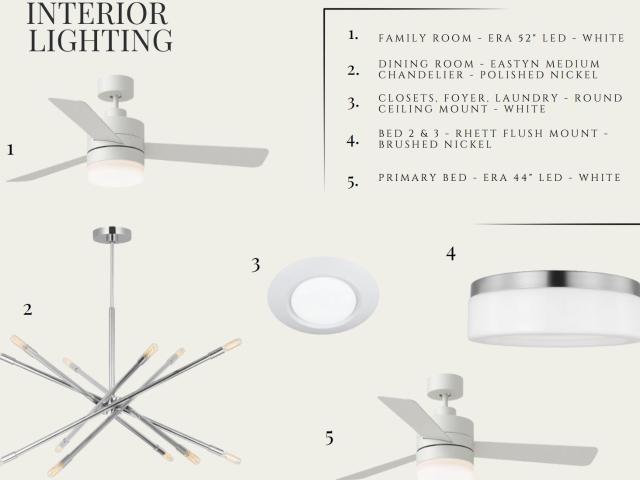 INTERIOR LIGHTING

1. FAMILY ROOM - ERA 52" LED - WHITE

2. DINING ROOM - EASTYN MEDIUM CHANDELIER - POLISHED NICKEL

3. CLOSETS, FOYER, LAUNDRY - ROUND CEILING MOUNT - WHITE

4. BED 2 & 3 - RHETT FLUSH MOUNT - BRUSHED NICKEL

5. PRIMARY BED - ERA 44" LED - WHITE

1

2

3

4

5